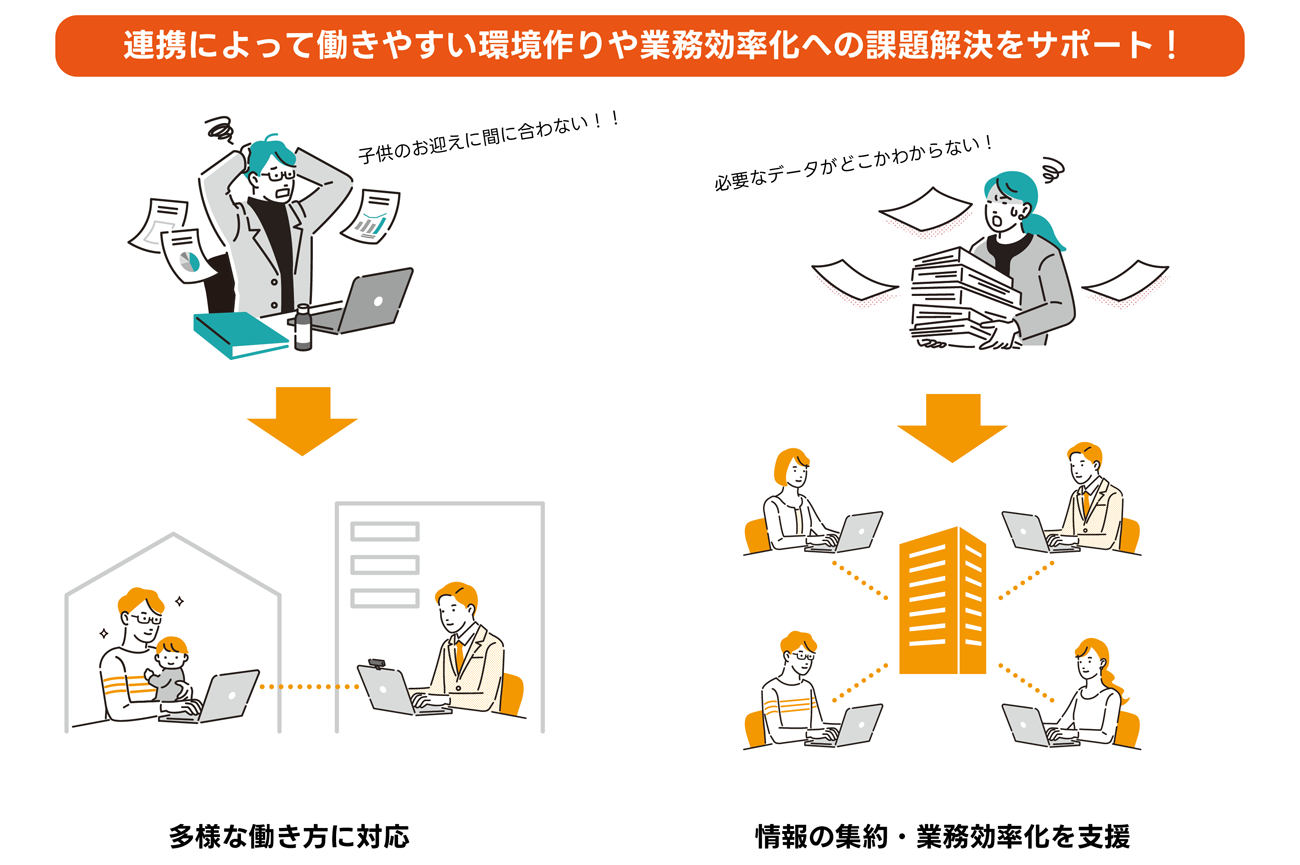 連携によって働きやすい環境作りや業務効率化への課題解決をサポート！

子供のお迎えに間に合わない！！

必要なデータがどこかわからない！

多様な働き方に対応

情報の集約・業務効率化を支援