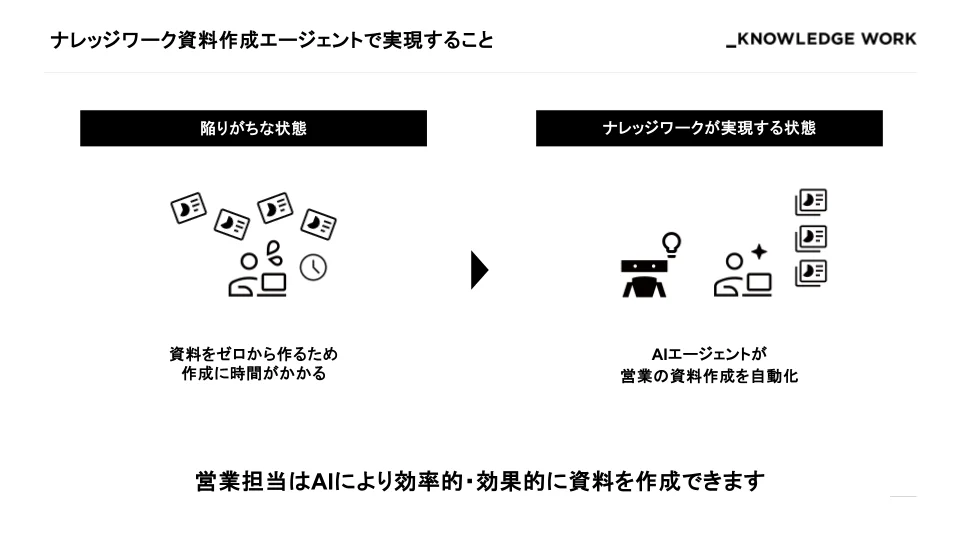 ナレッジワーク資料作成エージェントで実現すること

_KNOWLEDGE WORK

陥りがちな状態

資料をゼロから作るため
作成に時間がかかる

ナレッジワークが実現する状態

AIエージェントが
営業の資料作成を自動化

営業担当はAIにより効率的・効果的に資料を作成できます